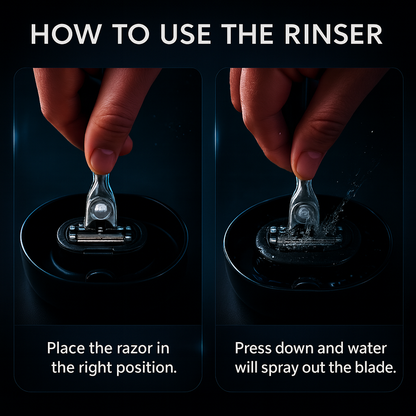 HOW TO USE THE RINSER

Place the razor in the right position.

Press down and water will spray out the blade.